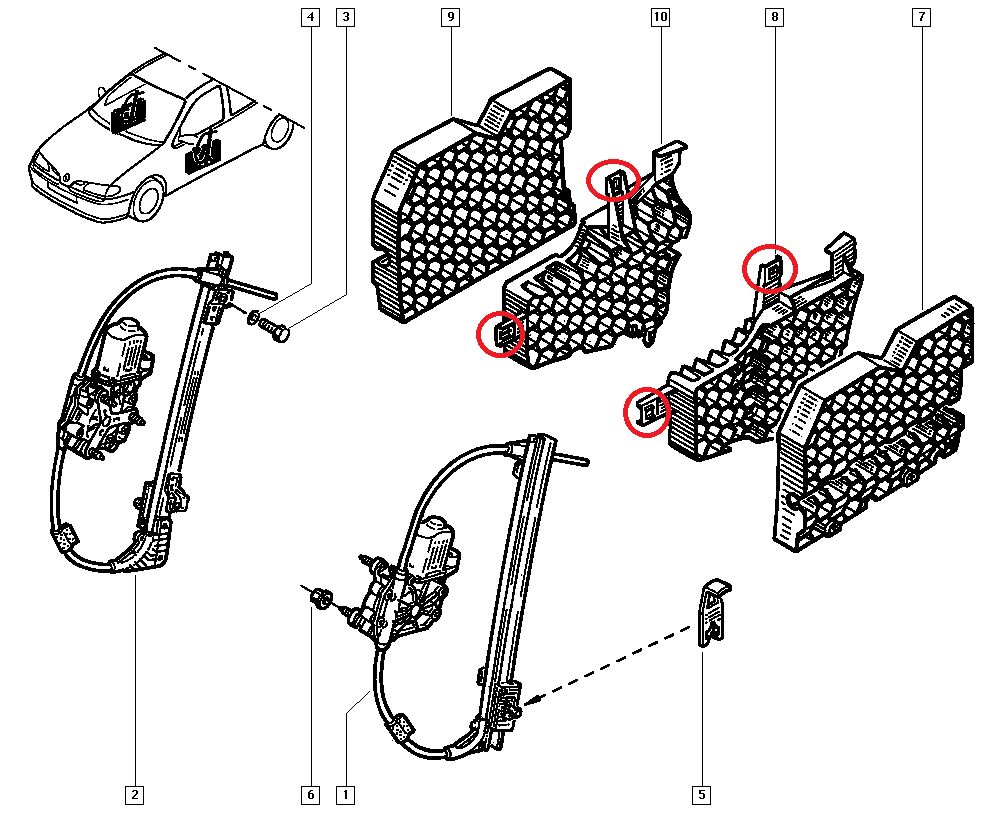 4
3
9
10
8
7
2
6
1
5